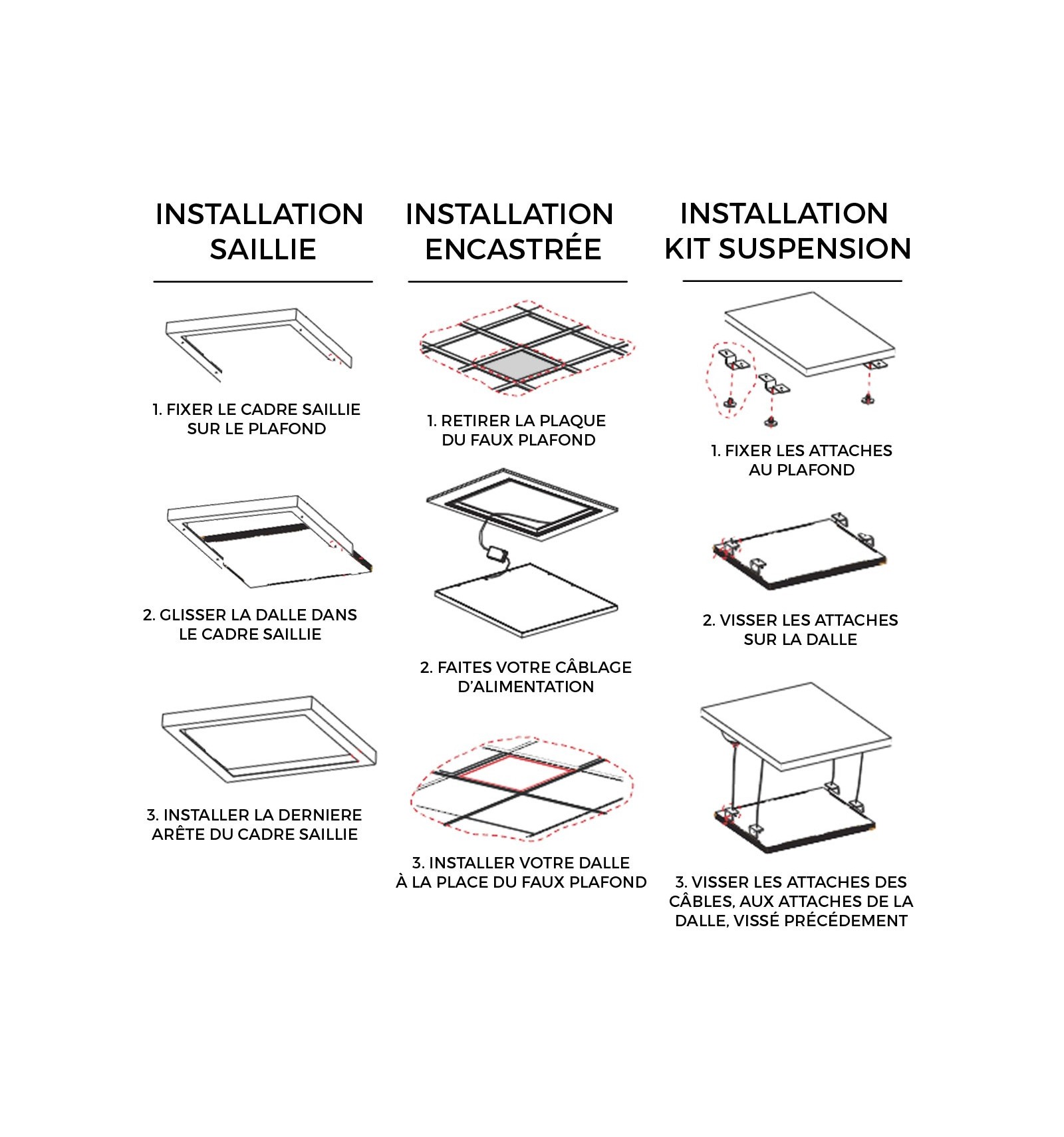 INSTALLATION SAILLIE

1. FIXER LE CADRE SAILLIE SUR LE PLAFOND

2. GLISSER LA DALLE DANS LE CADRE SAILLIE

3. INSTALLER LA DERNIERE ARÊTE DU CADRE SAILLIE

INSTALLATION ENCASTRÉE

1. RETIRER LA PLAQUE DU FAUX PLAFOND

2. FAITES VOTRE CÂBLAGE D'ALIMENTATION

3. INSTALLER VOTRE DALLE À LA PLACE DU FAUX PLAFOND

INSTALLATION KIT SUSPENSION

1. FIXER LES ATTACHES AU PLAFOND

2. VISSER LES ATTACHES SUR LA DALLE

3. VISSER LES ATTACHES DES CÂBLES, AUX ATTACHES DE LA DALLE, VISSÉ PRÉCÉDEMENT