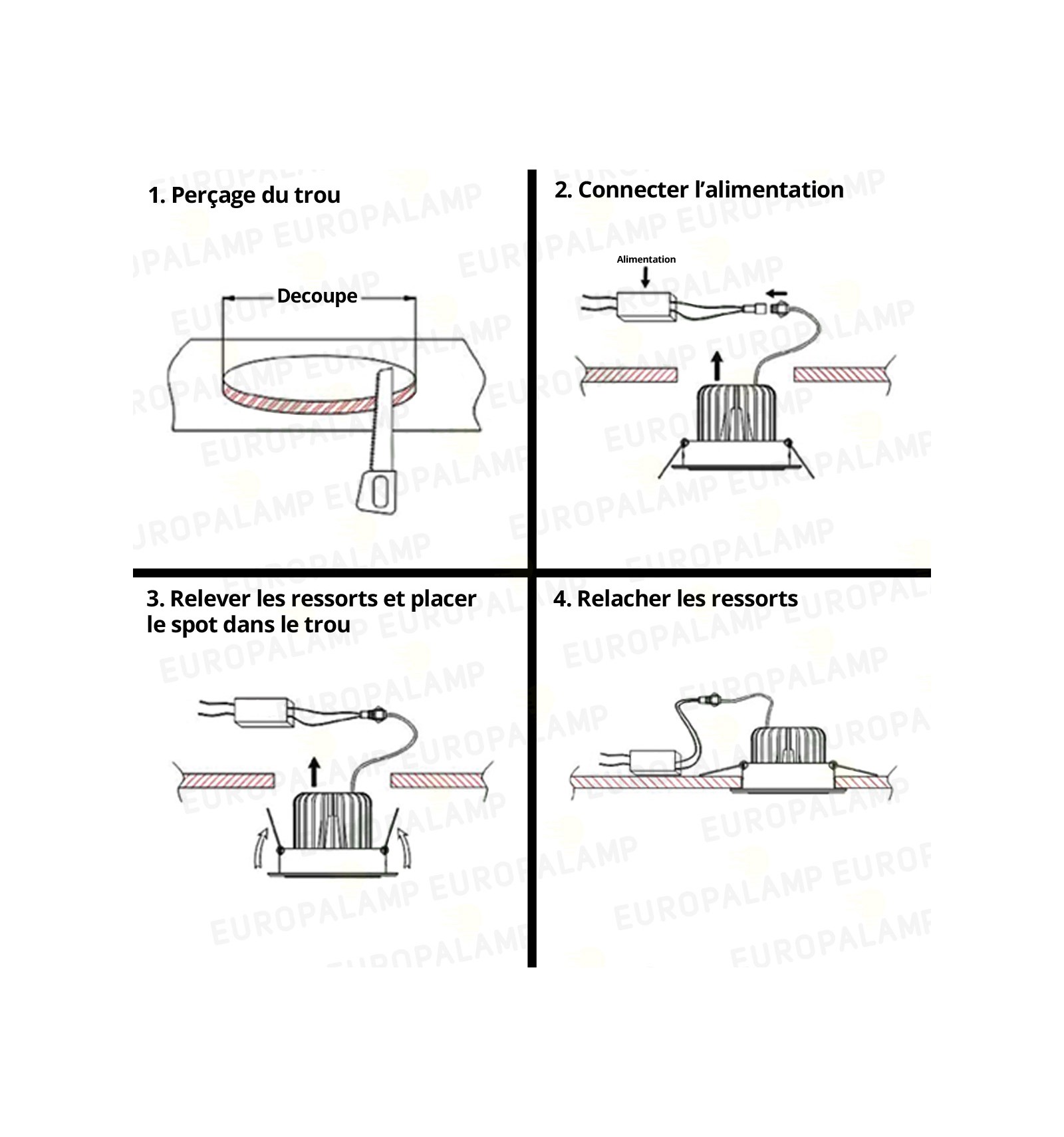 1. Perçage du trou

Decoupe

2. Connecter l'alimentation

Alimentation

3. Relever les ressorts et placer le spot dans le trou

4. Relacher les ressorts

EUROPALAMP